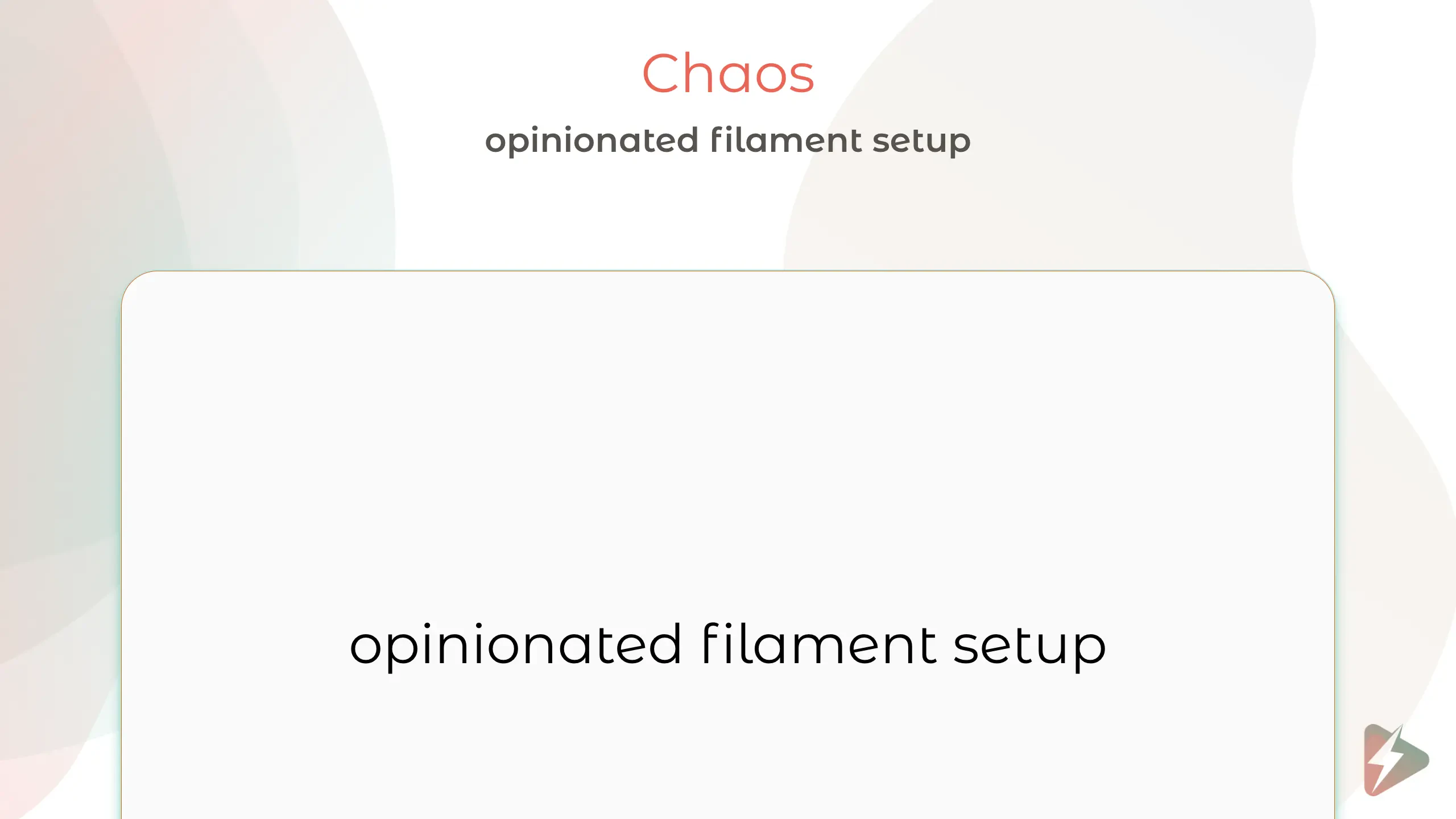 Chaos

opinionated filament setup

opinionated filament setup